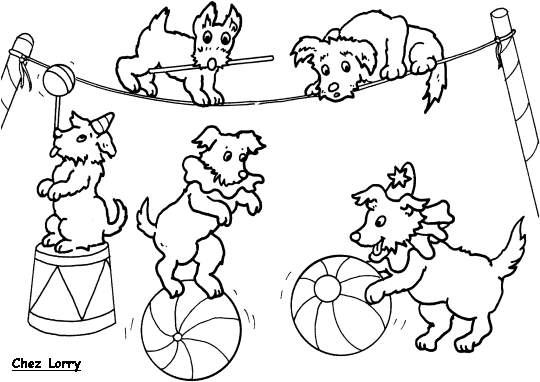 Chez Lorry