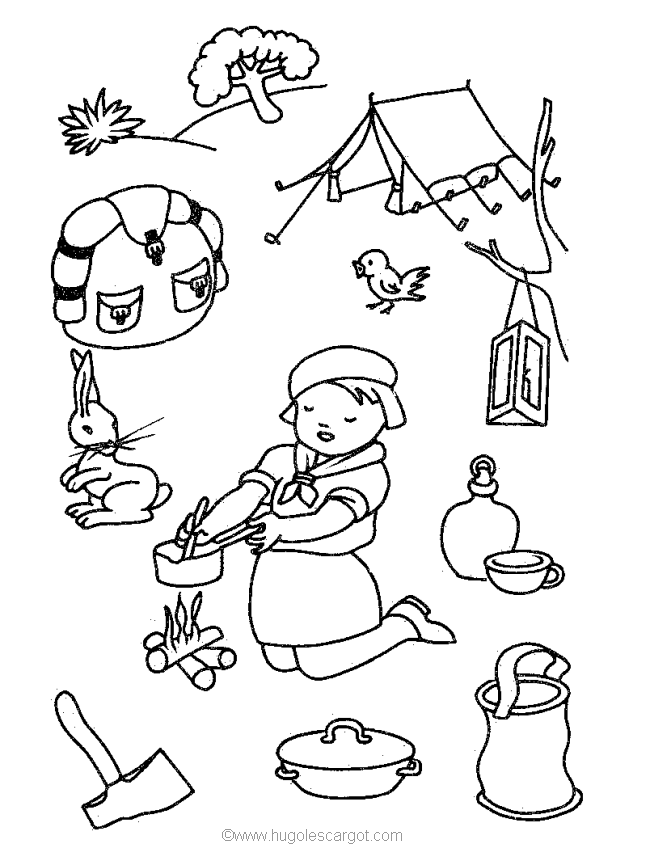 ©www.hugolescargot.com