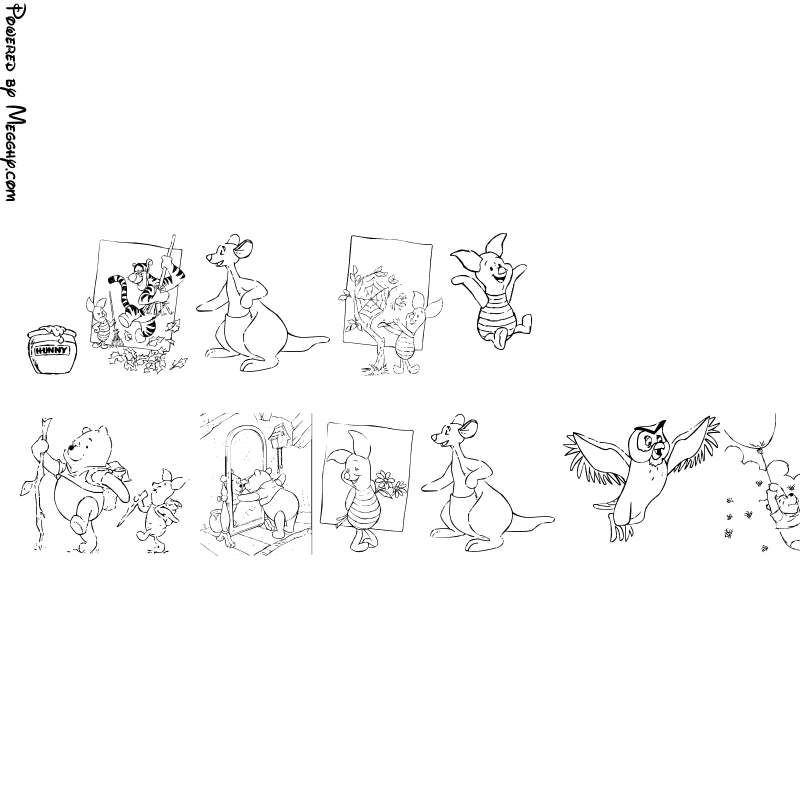 Powered by Megghy.com

HUNNY