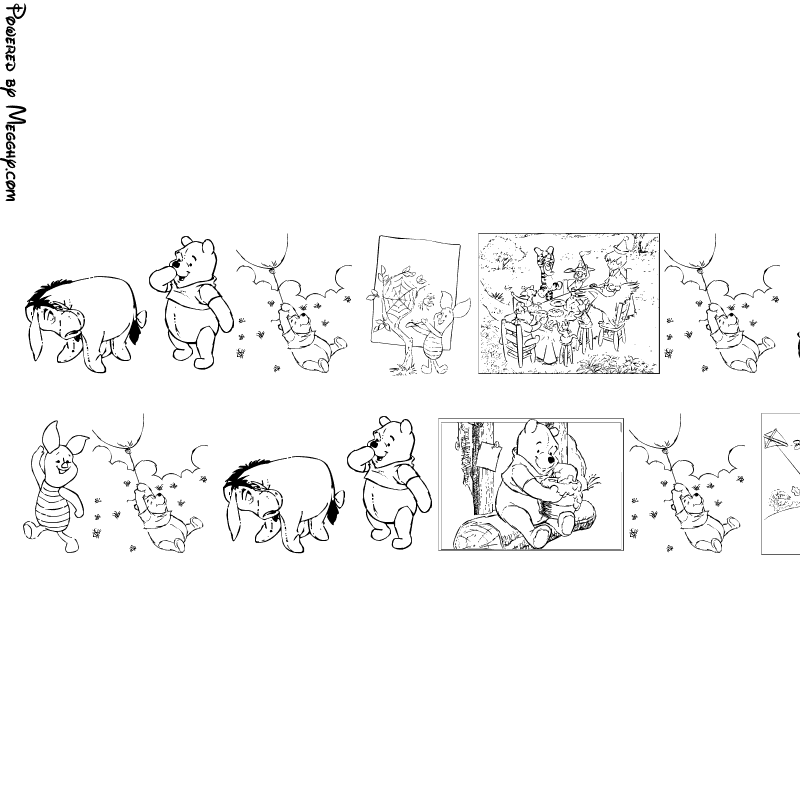 Powered by Megghy.com