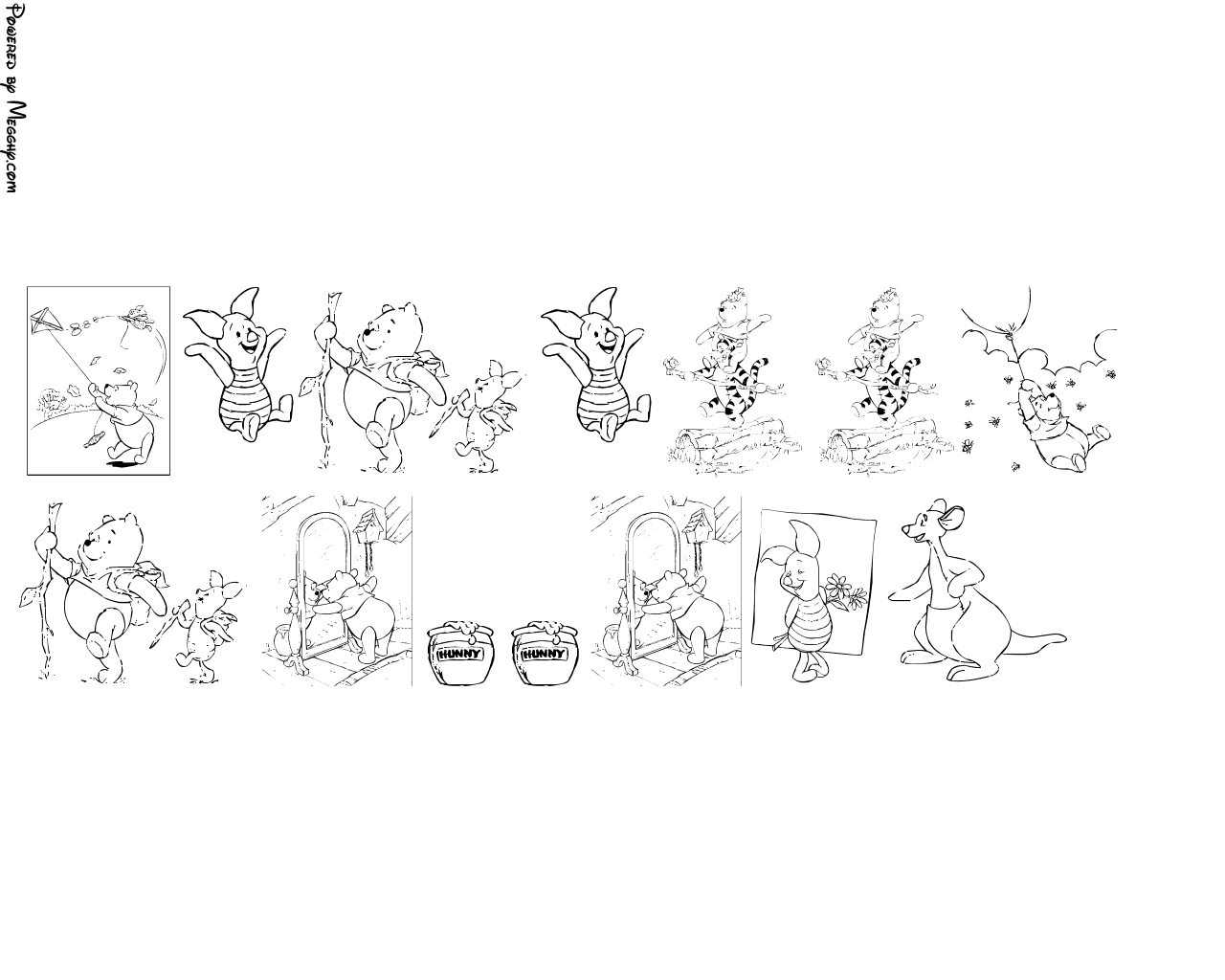 Powered by Megghy.com

HUNNY

HUNNY