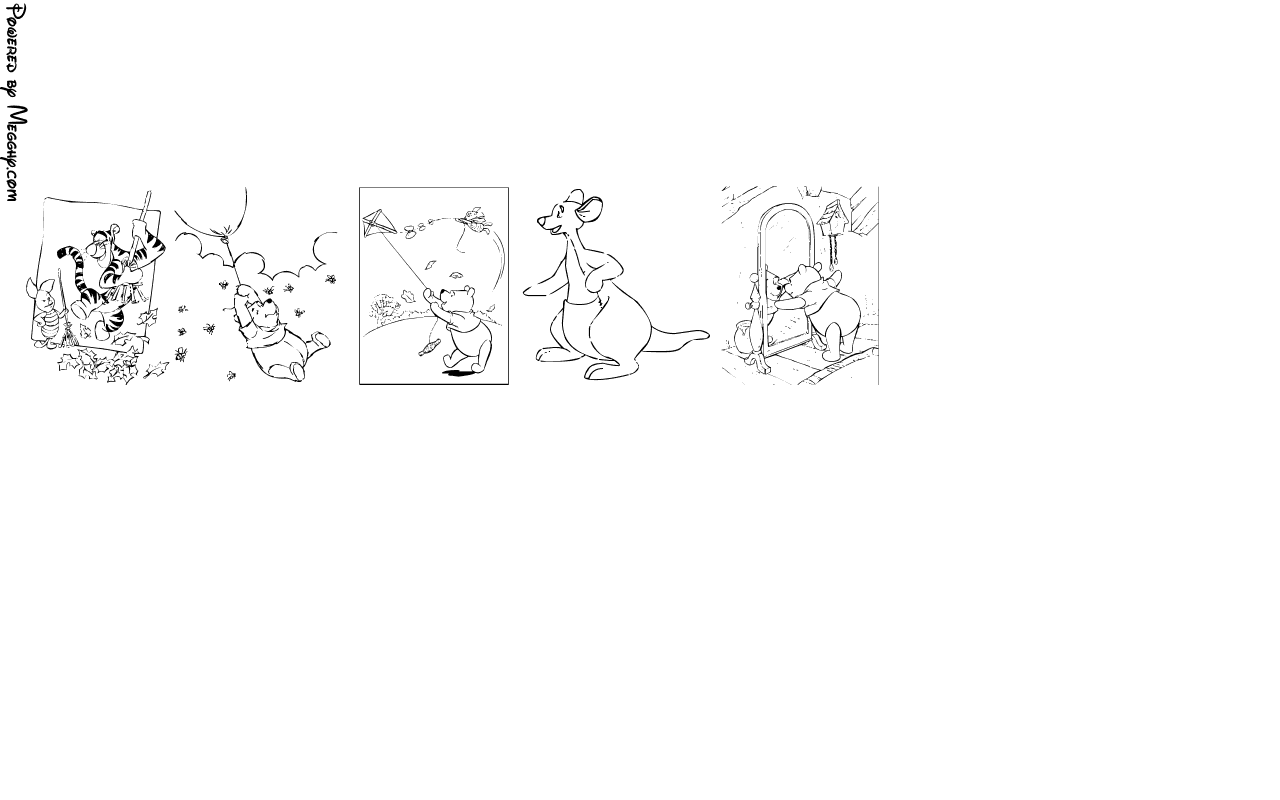 Powered by Megghy.com