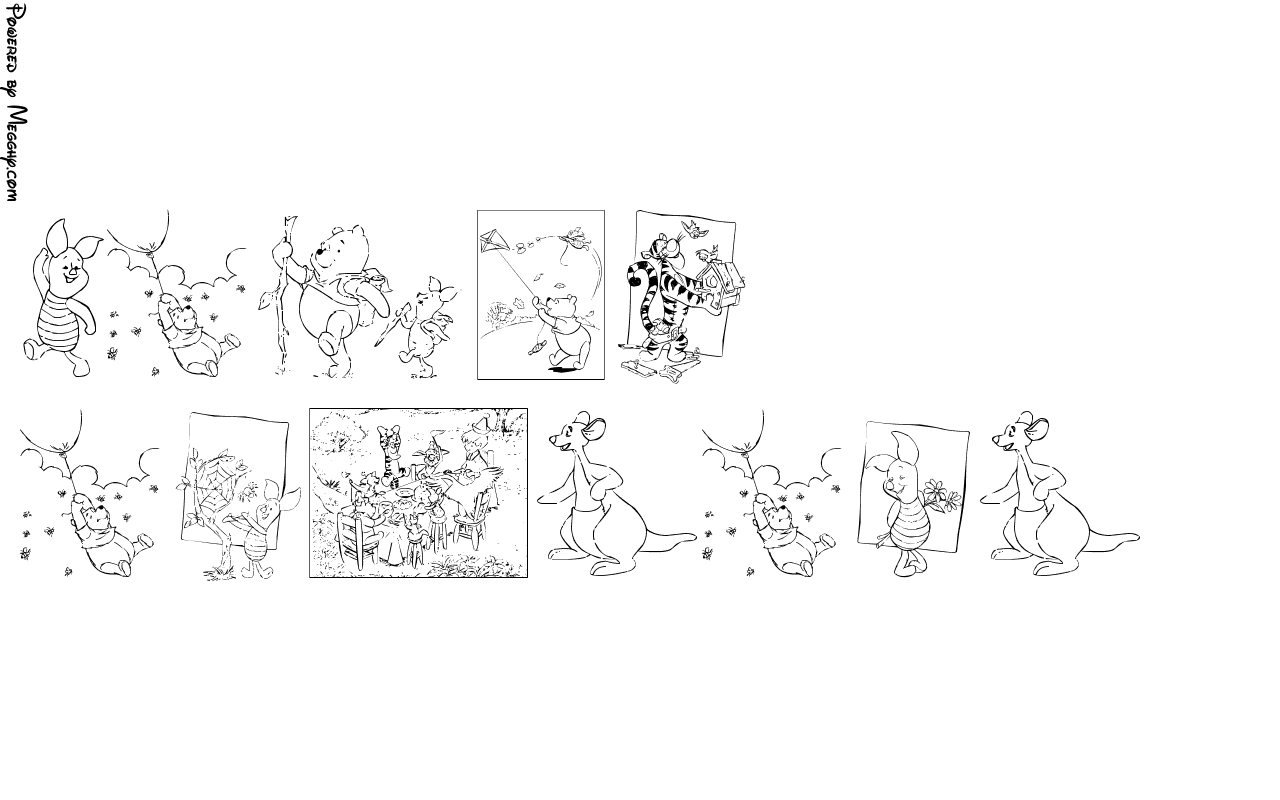 Powered by Megghy.com