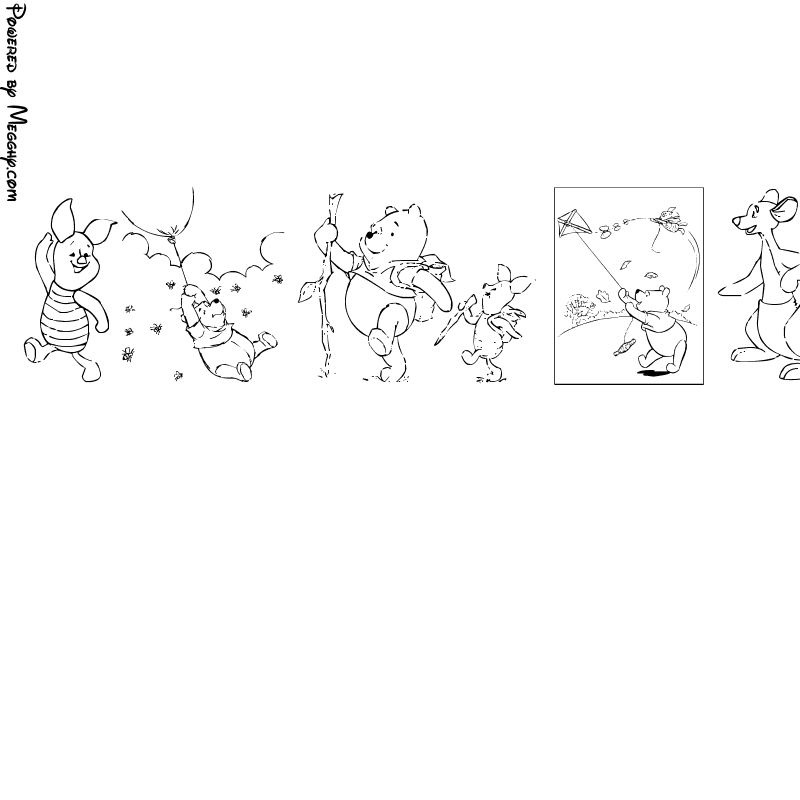 Powered by Megghy.com