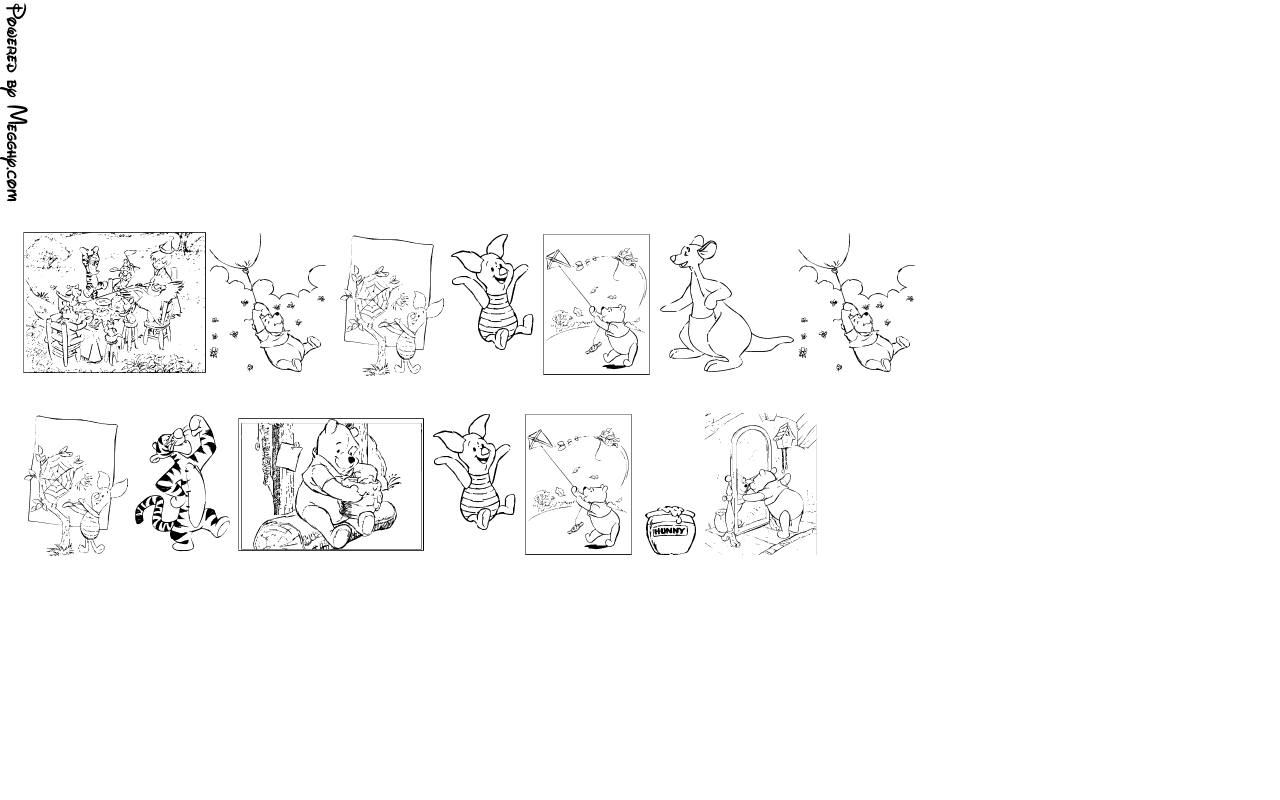 Powered by Megghy.com

HUNNY