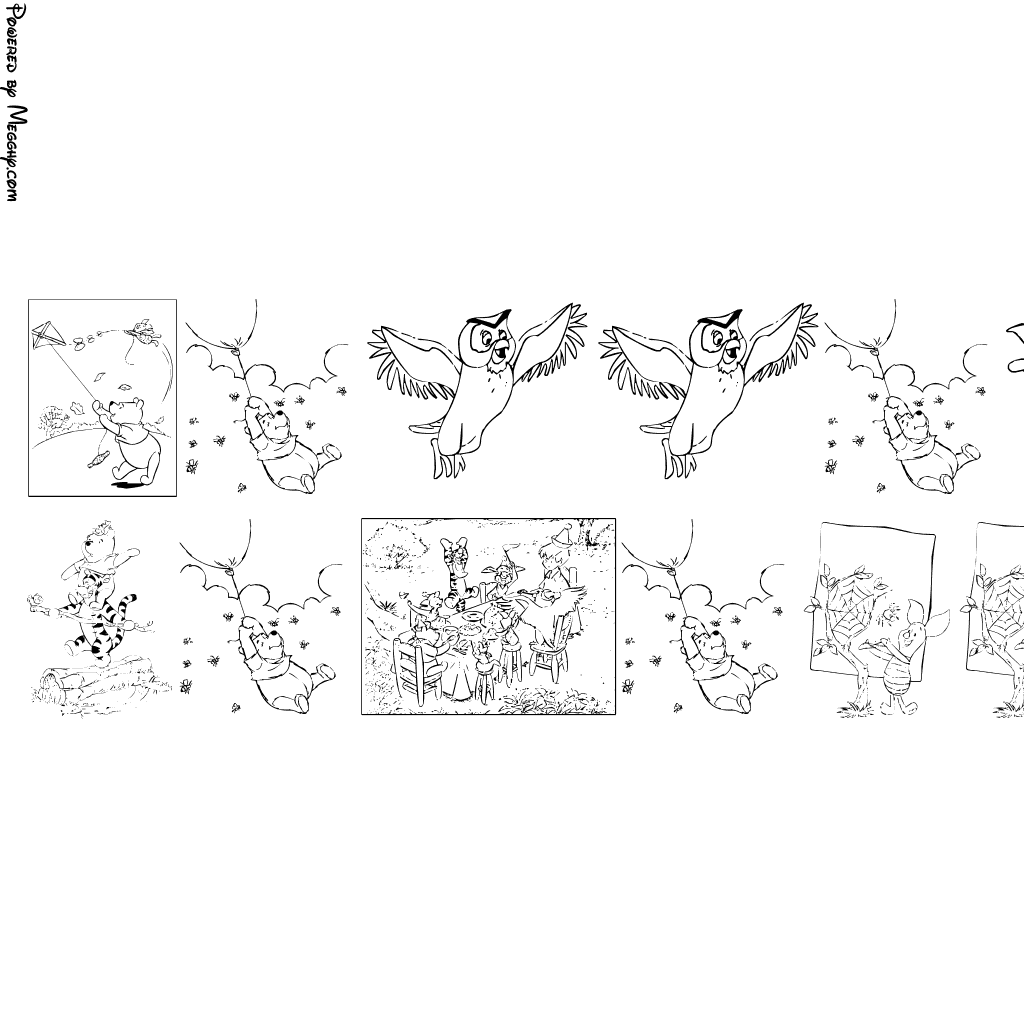 Powered by Meggyp.com