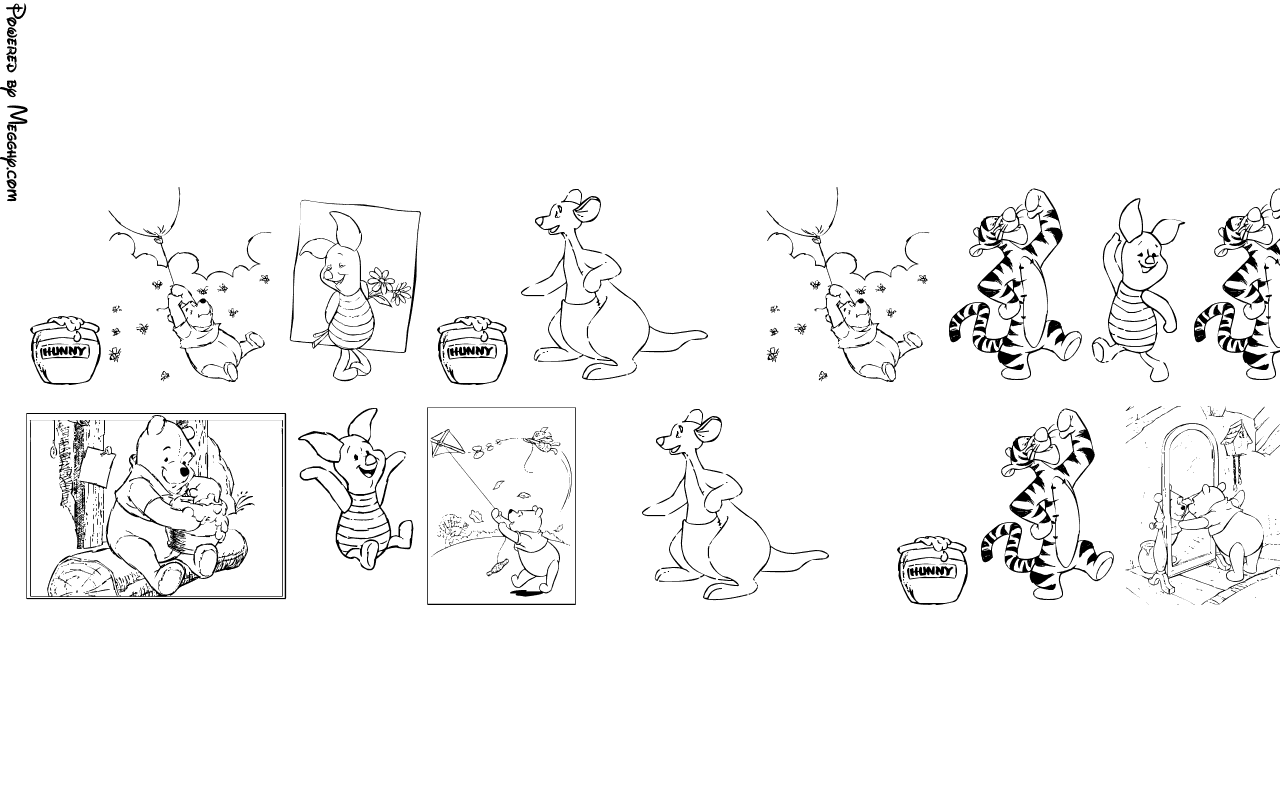 Powered by Megghy.com

HUNNY

HUNNY

HUNNY