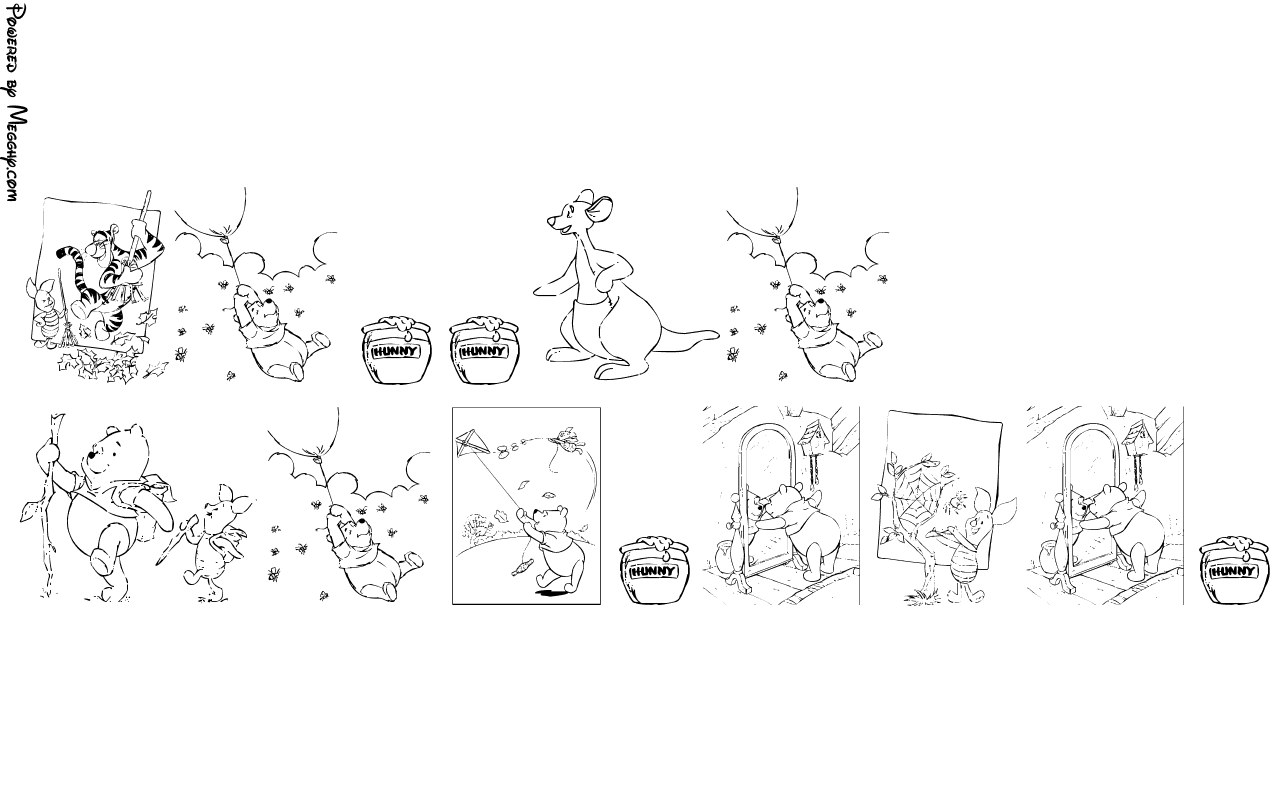 Powered by Meggyp.com

HUNNY

HUNNY

HUNNY

HUNNY