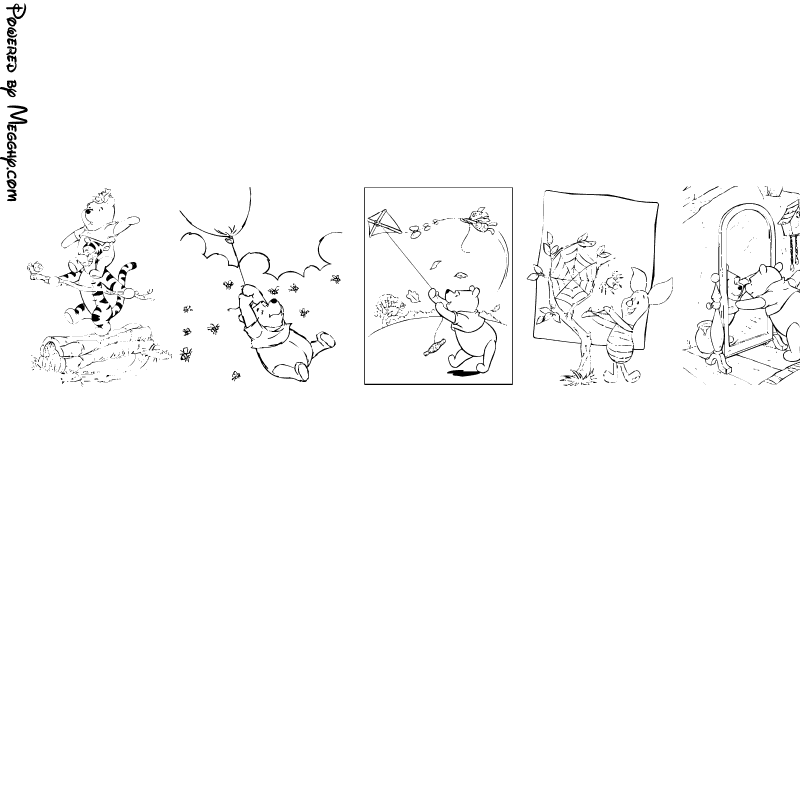 Powered by Megghy.com