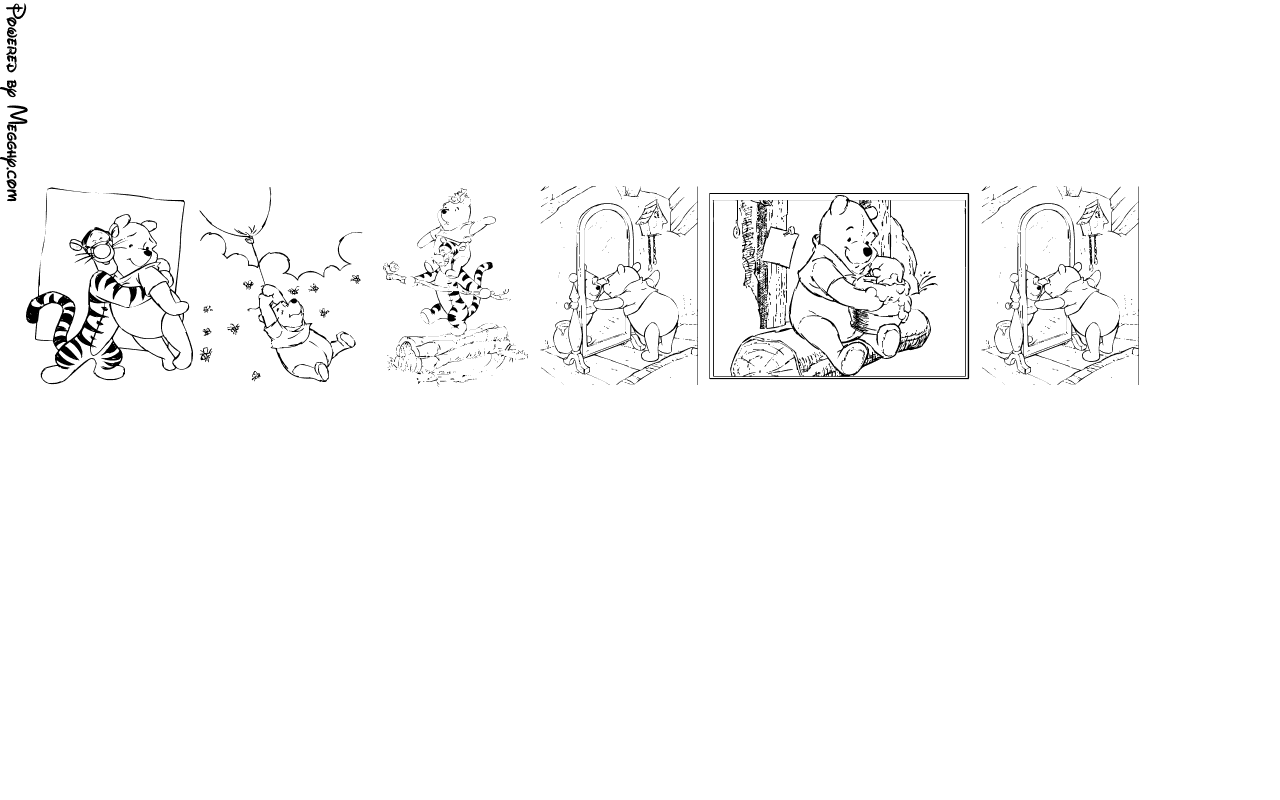 Powered by Megghy.com