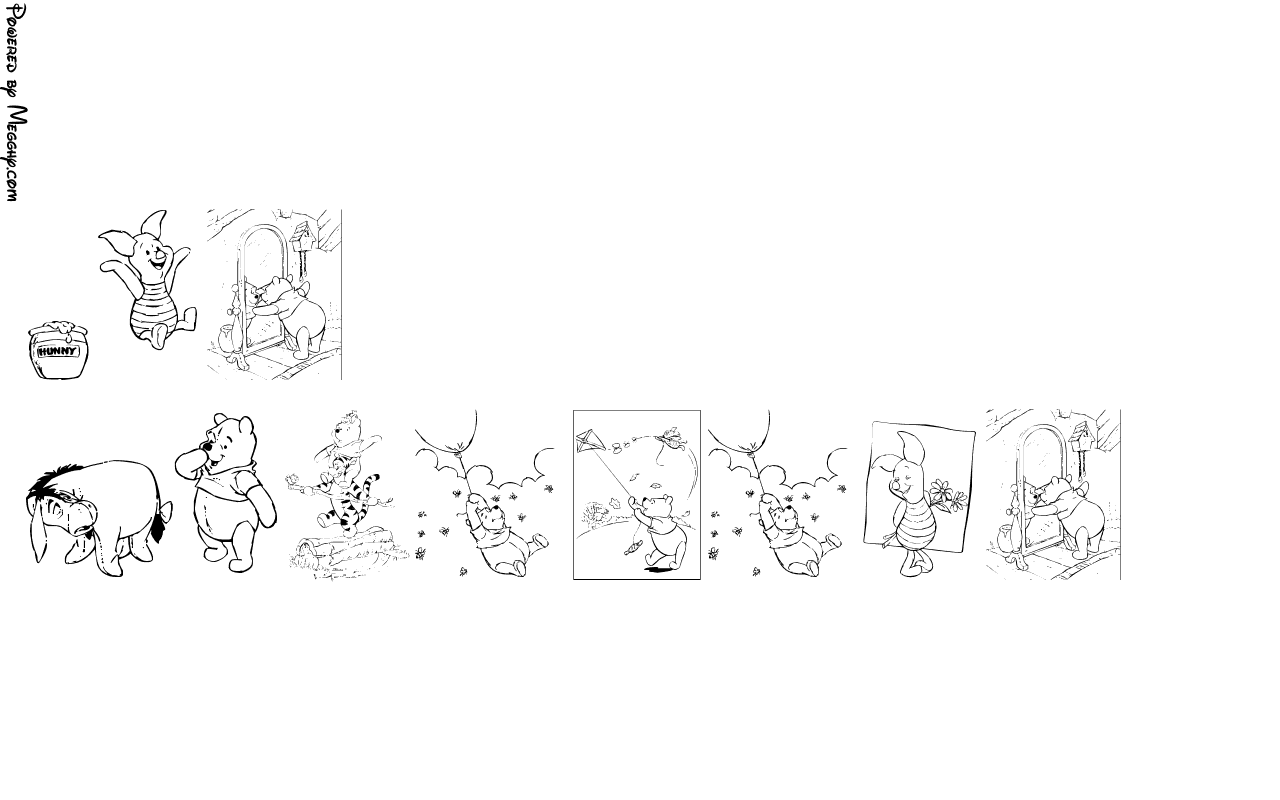 Powered by Megghy.com

HUNNY