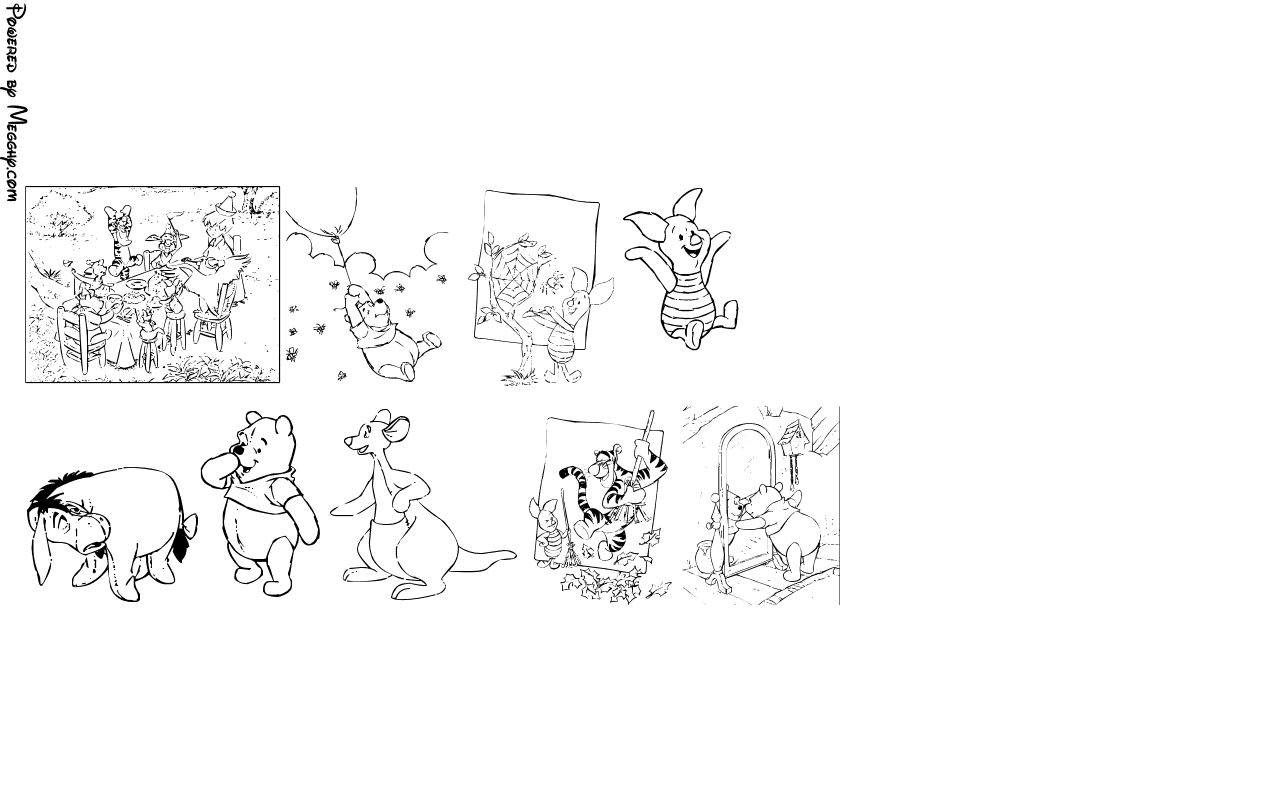 Powered by Megghy.com