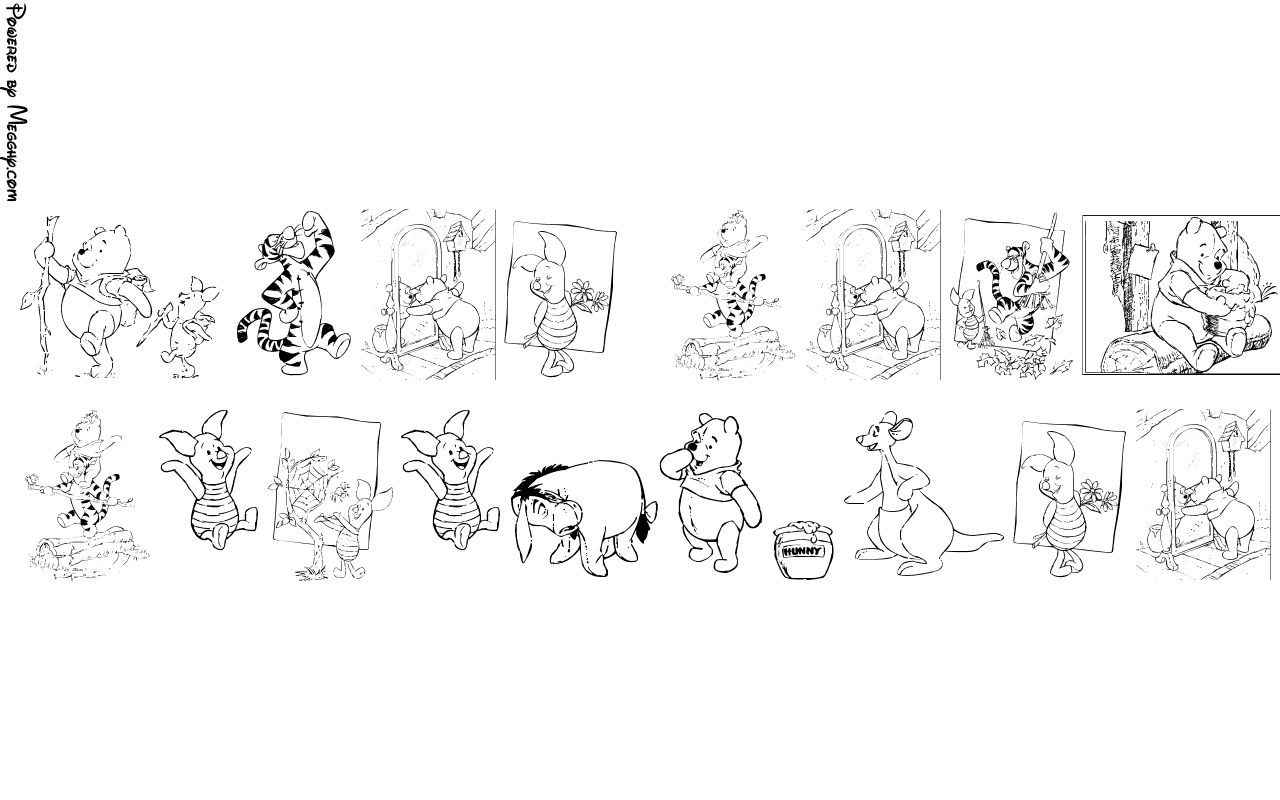 Powered by Meggyp.com

HUNNY