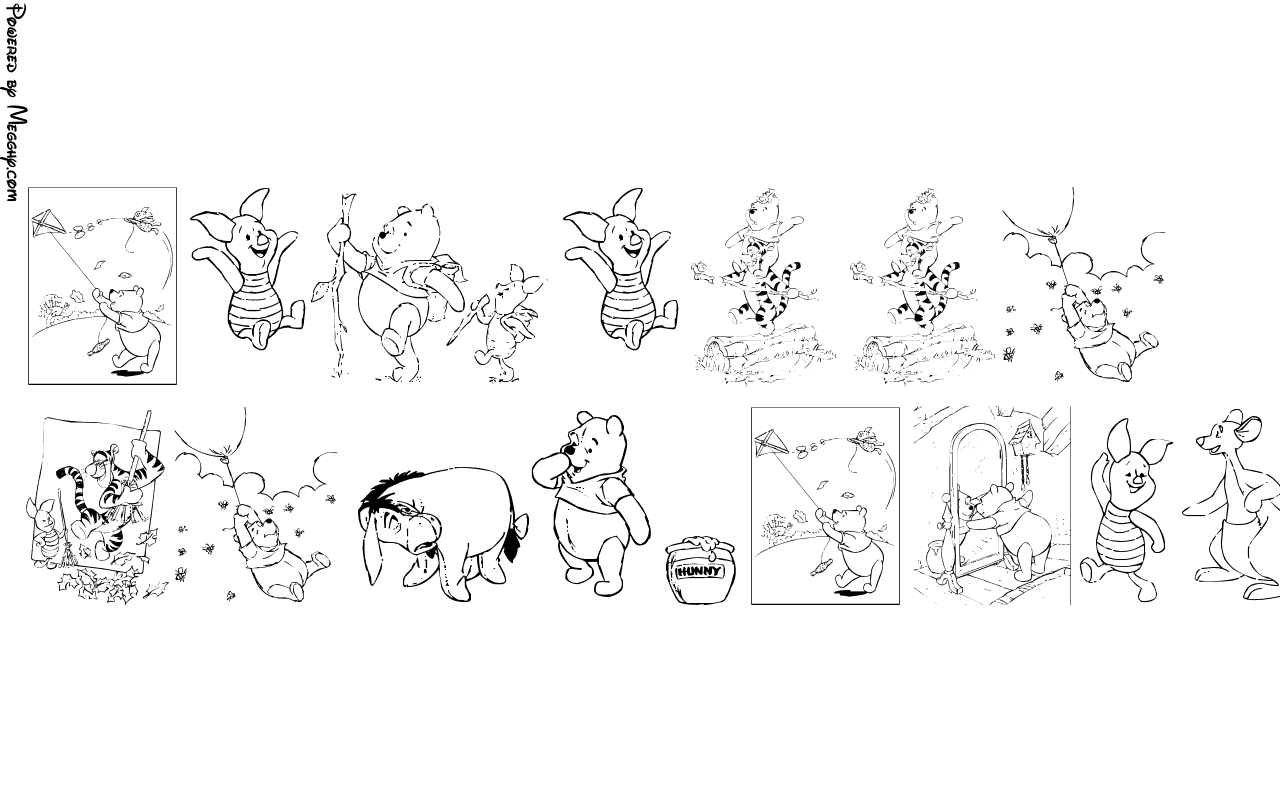 Powered by Megghy.com

HUNNY