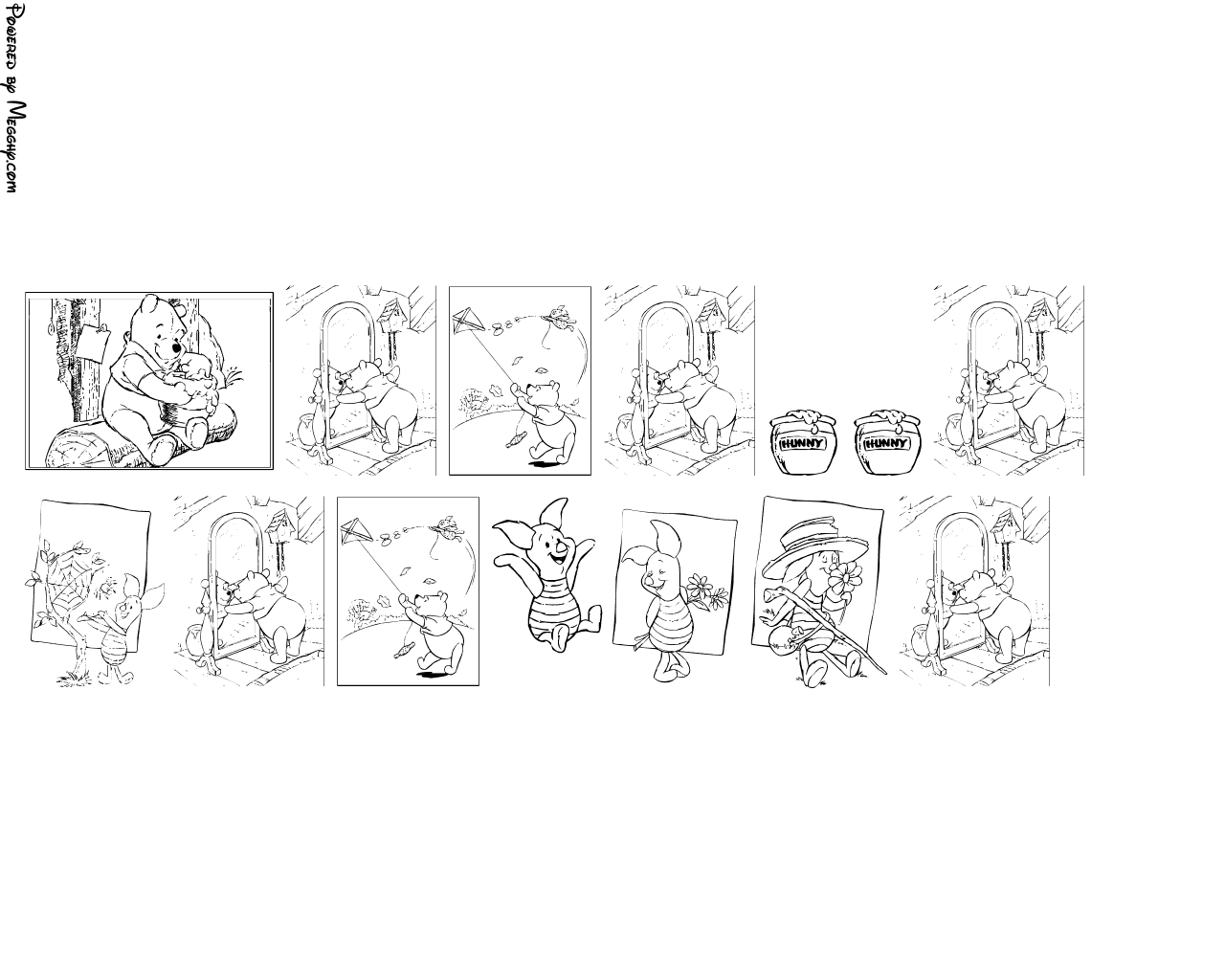 Powered by Megghy.com

HUNNY

HUNNY