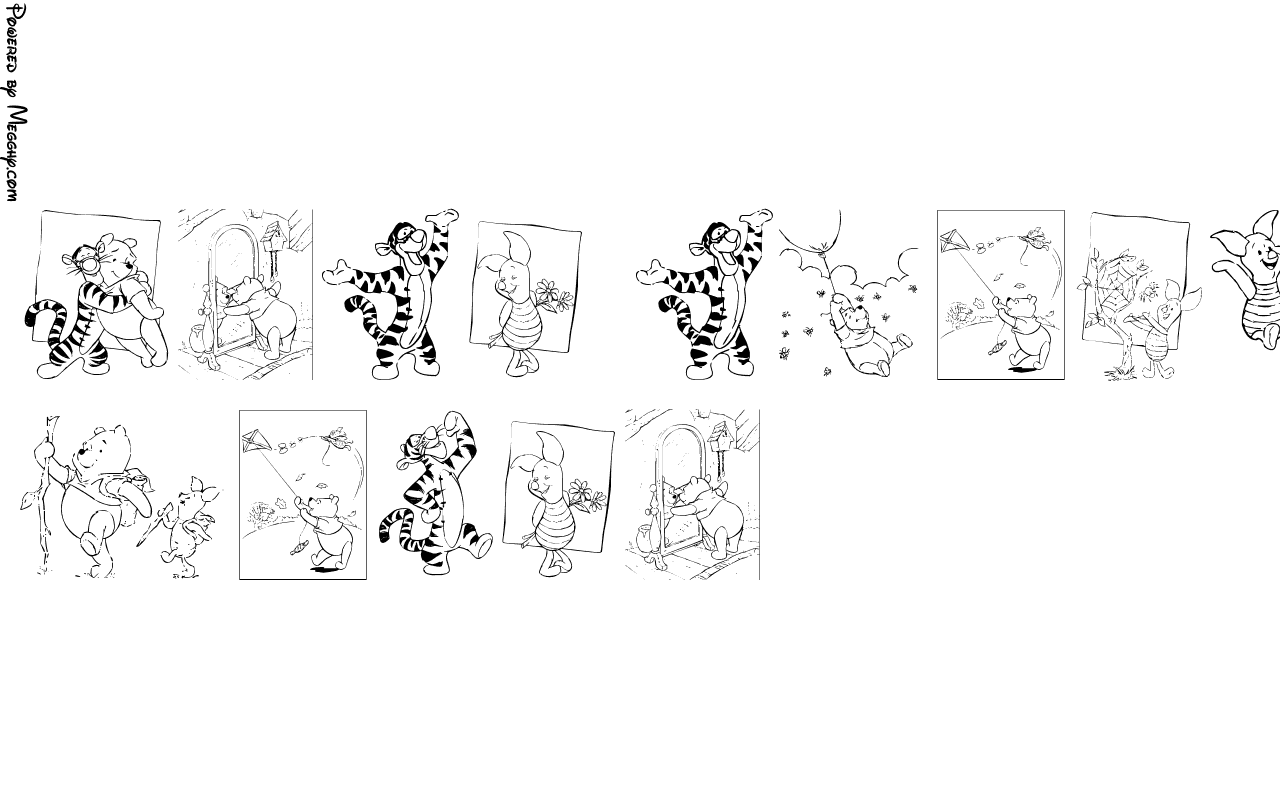 Powered by Meggnp.com