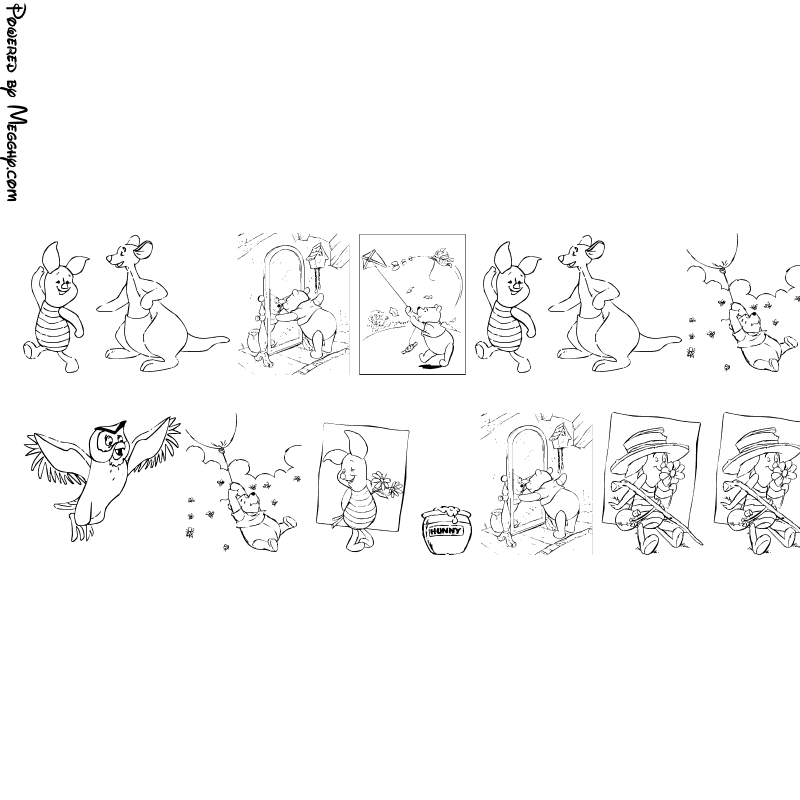 Powered by Megghy.com

HUNNY