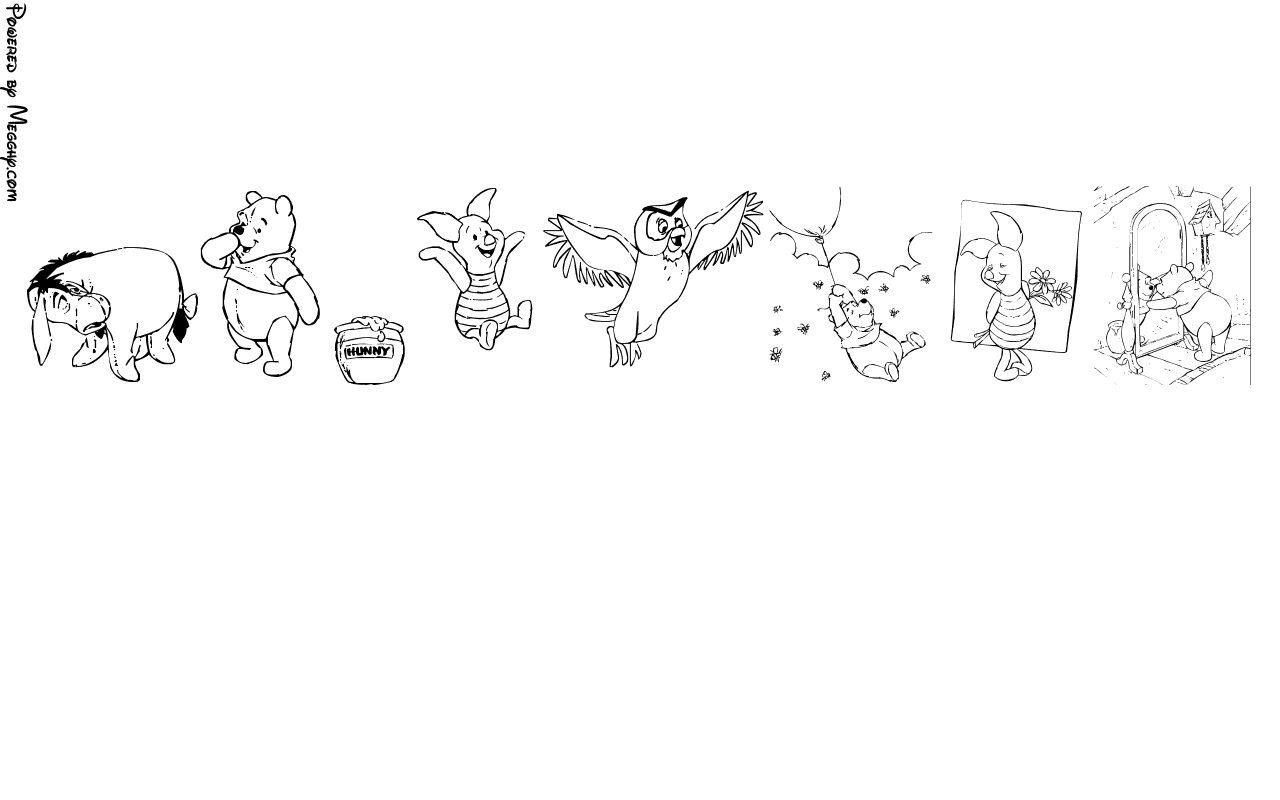 Powered by Megghy.com

HUNNY