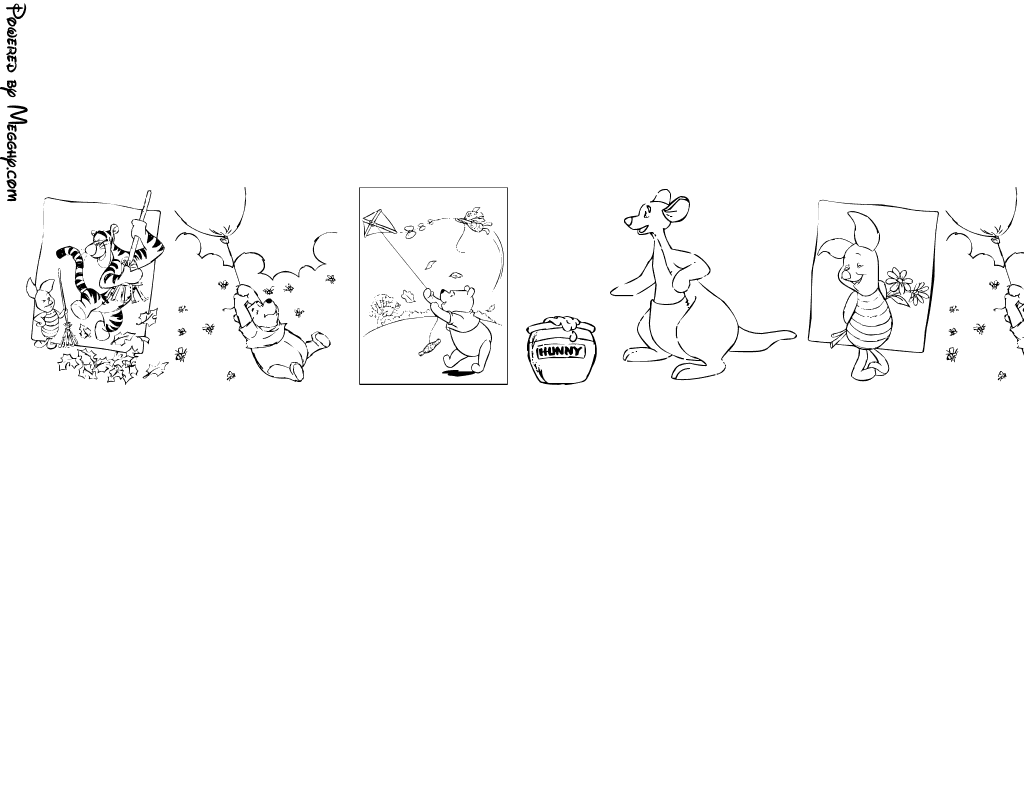 Powered by Megghy.com

HUNNY