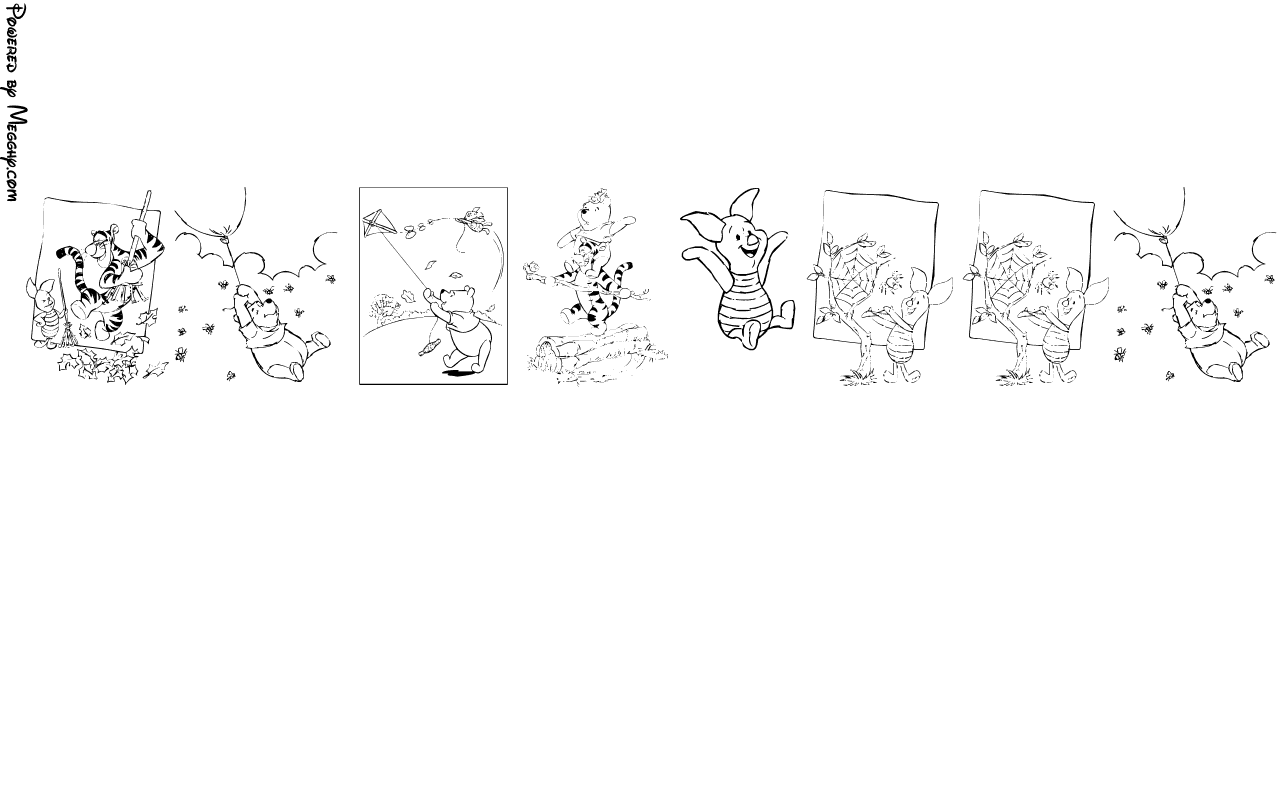 Powered by Megghy.com