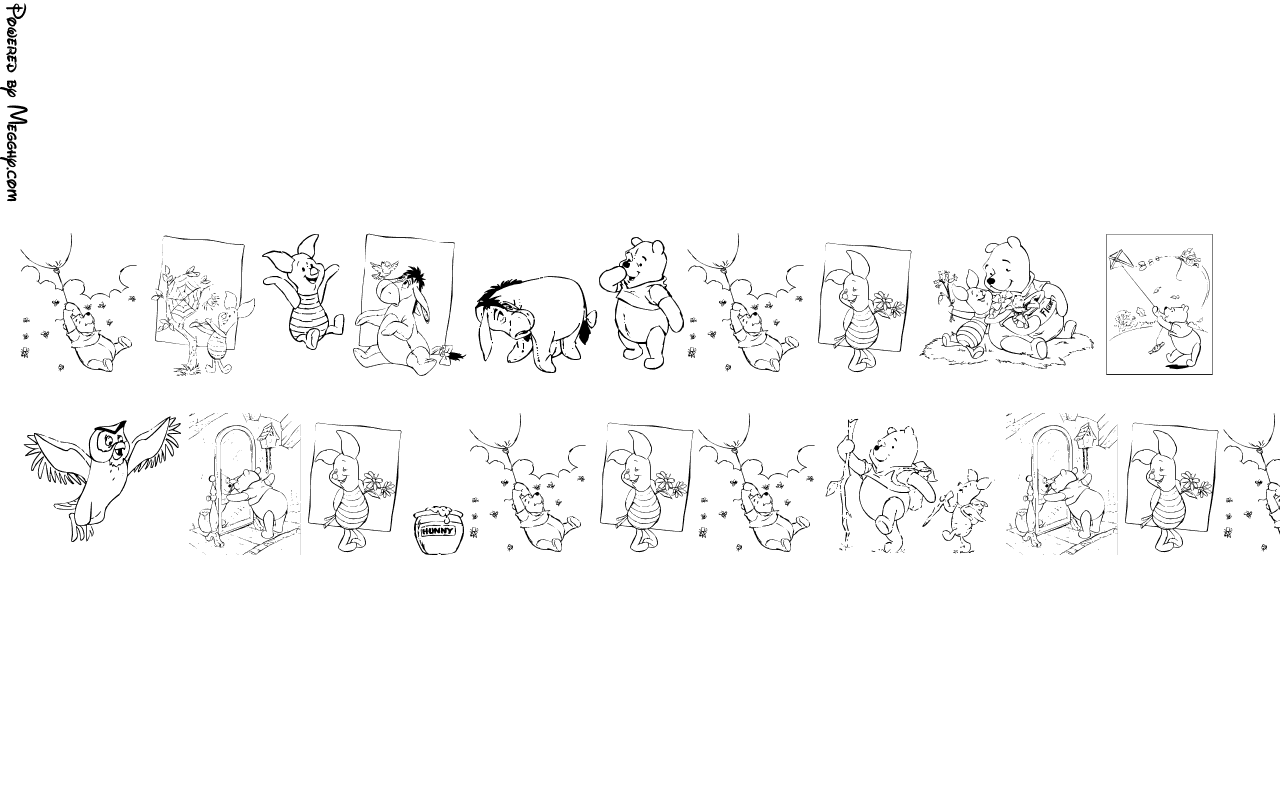 Powered by Megghy.com

HUNNY