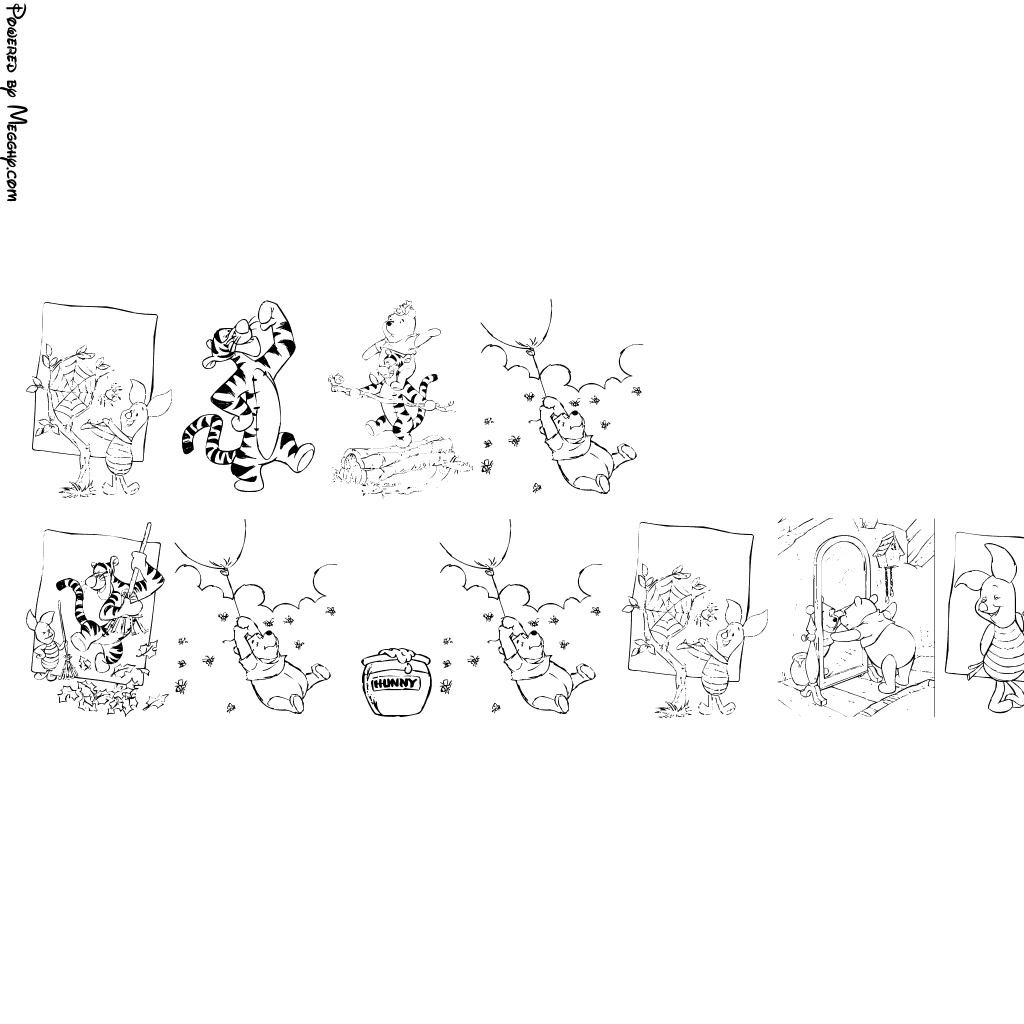 Powered by Megghy.com

HUNNY