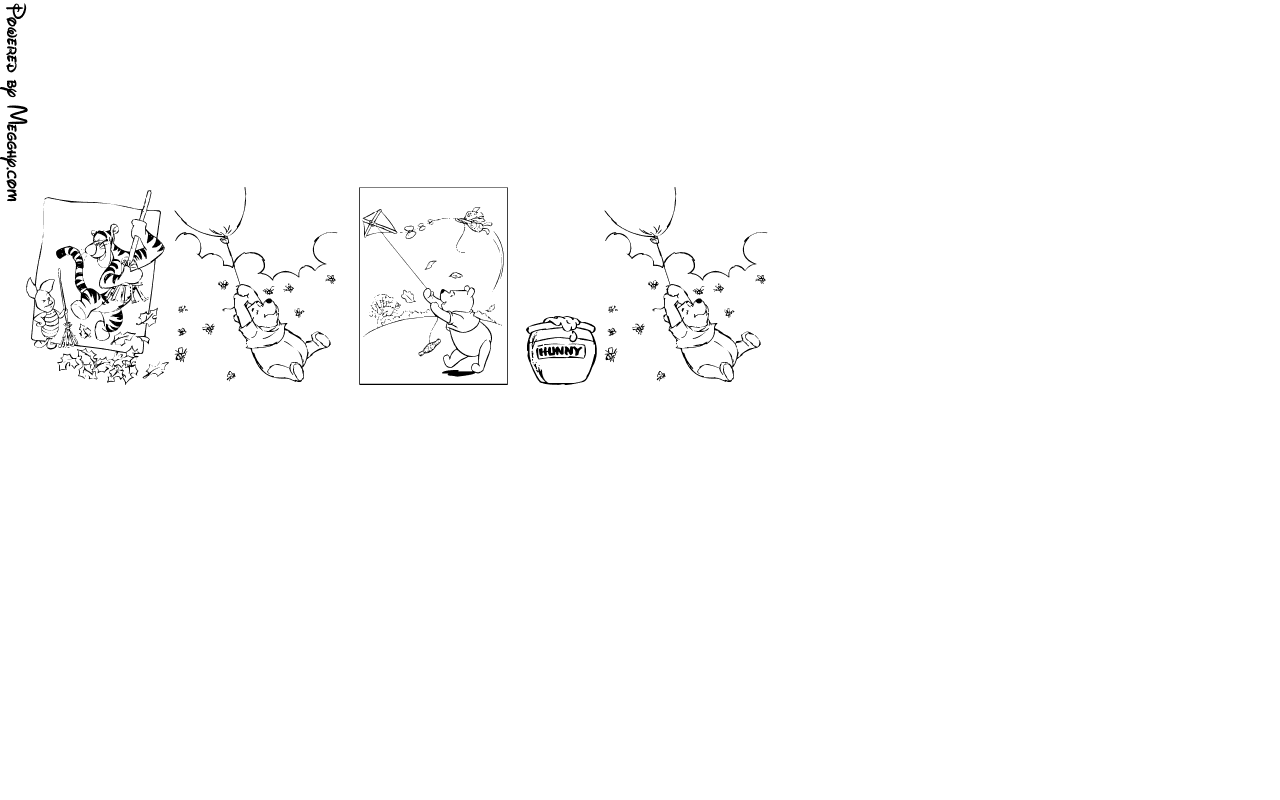 Powered by Megghy.com

HUNNY