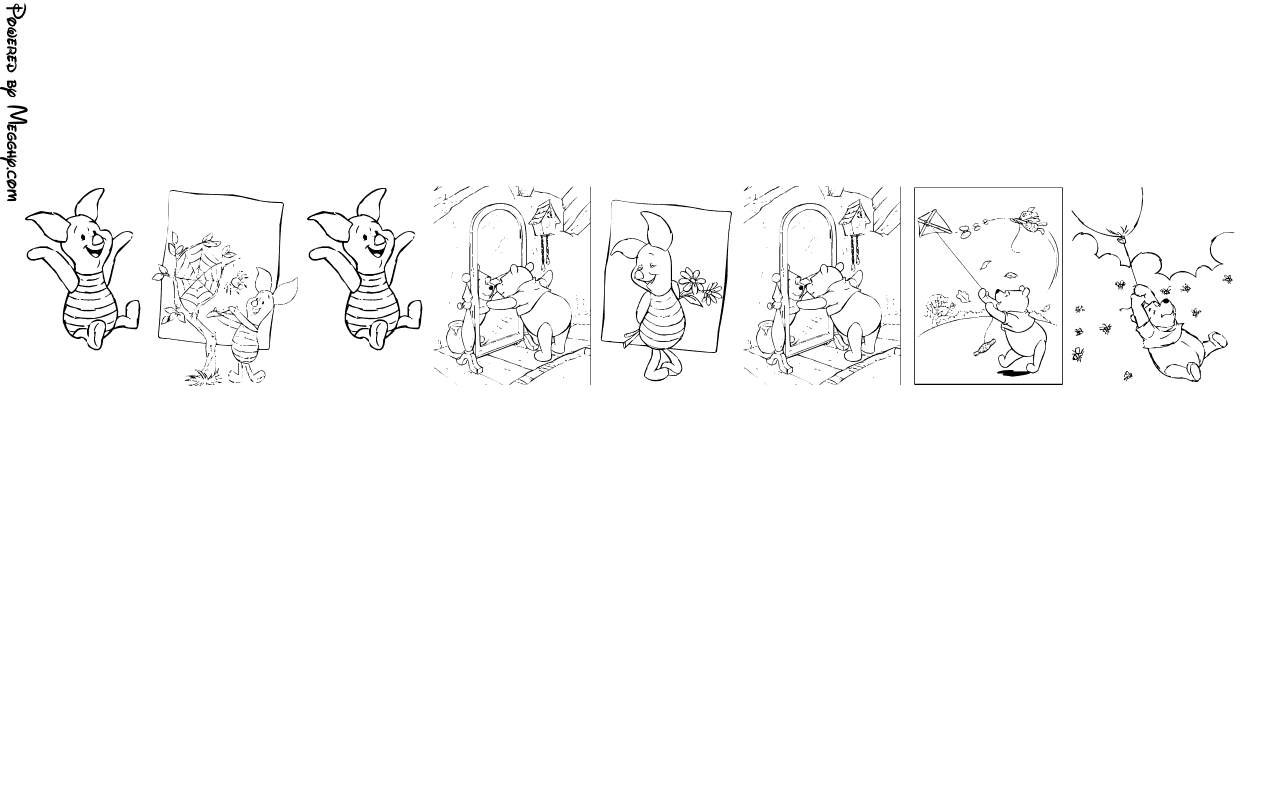 Powered by Megghy.com