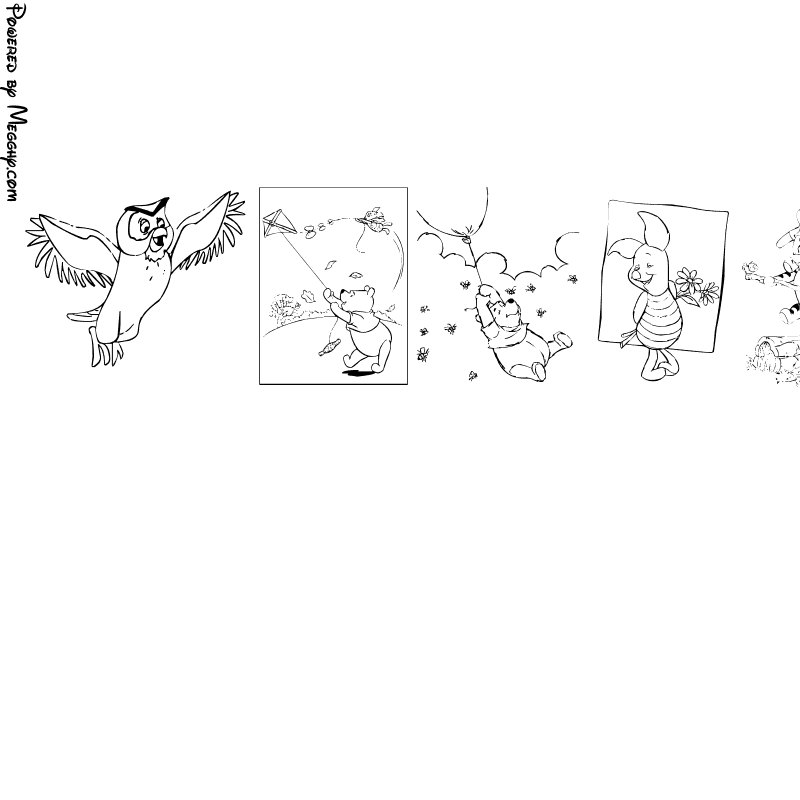 Powered by Megghy.com