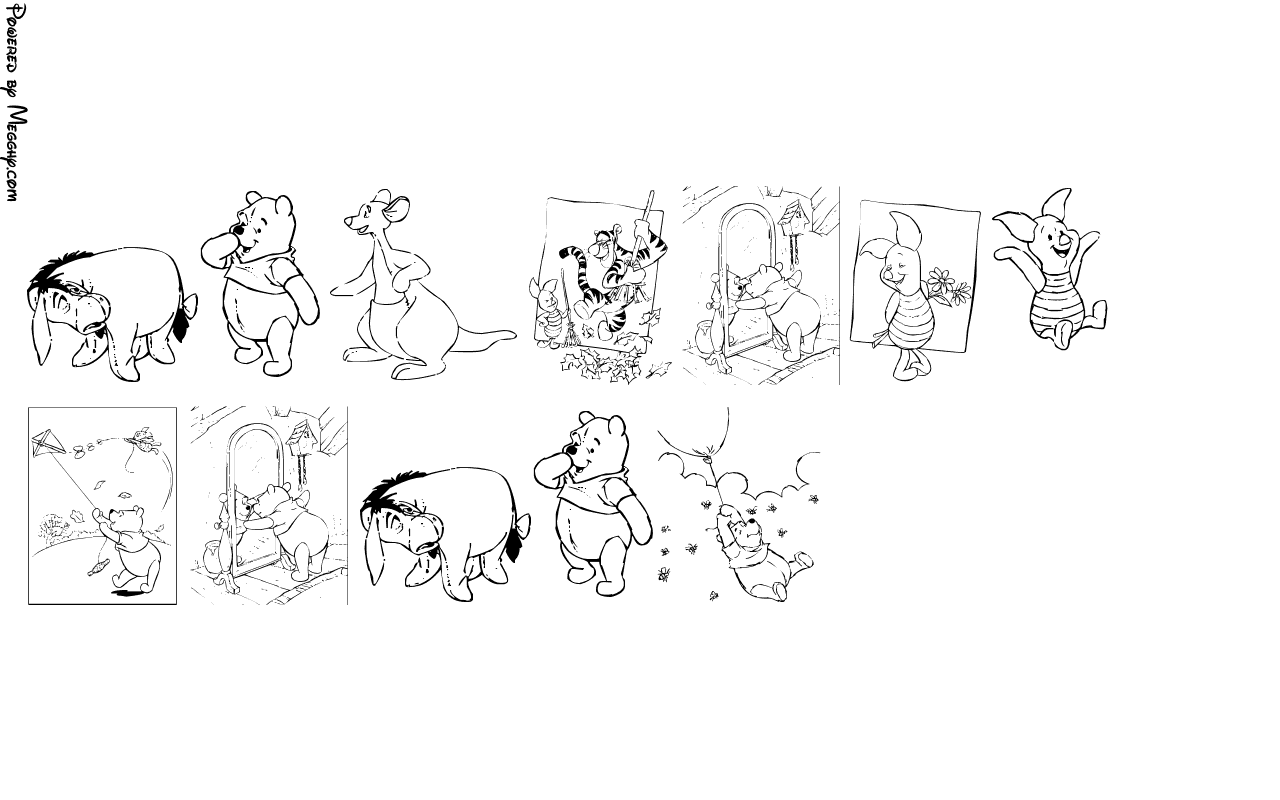 Powered by Megghy.com